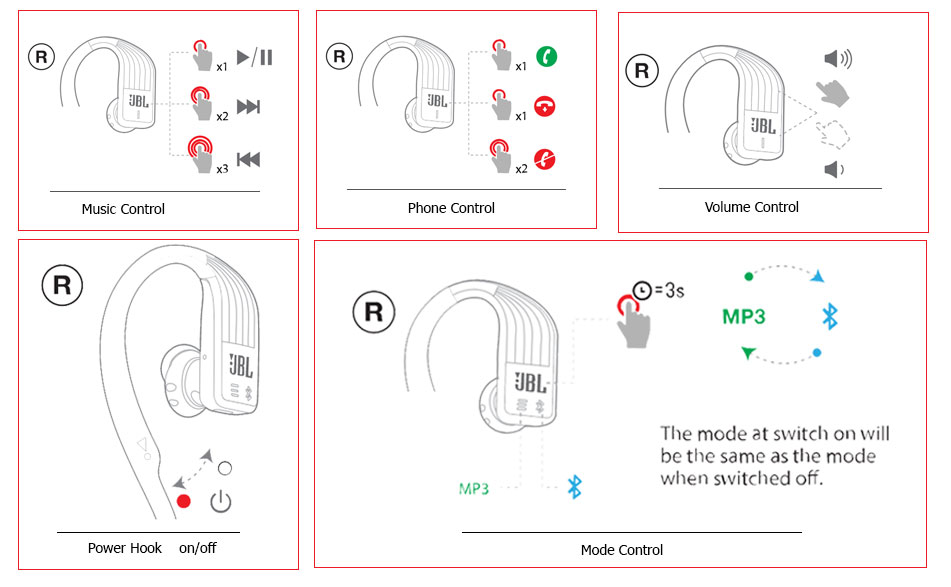 R

JBL

x1

x2

x3

Music Control

R

JBL

x1

x1

x2

Phone Control

R

JBL

Volume Control

R

JBL

Power Hook on/off

R

JBL

=3s

MP3

MP3

The mode at switch on will be the same as the mode when switched off.

Mode Control